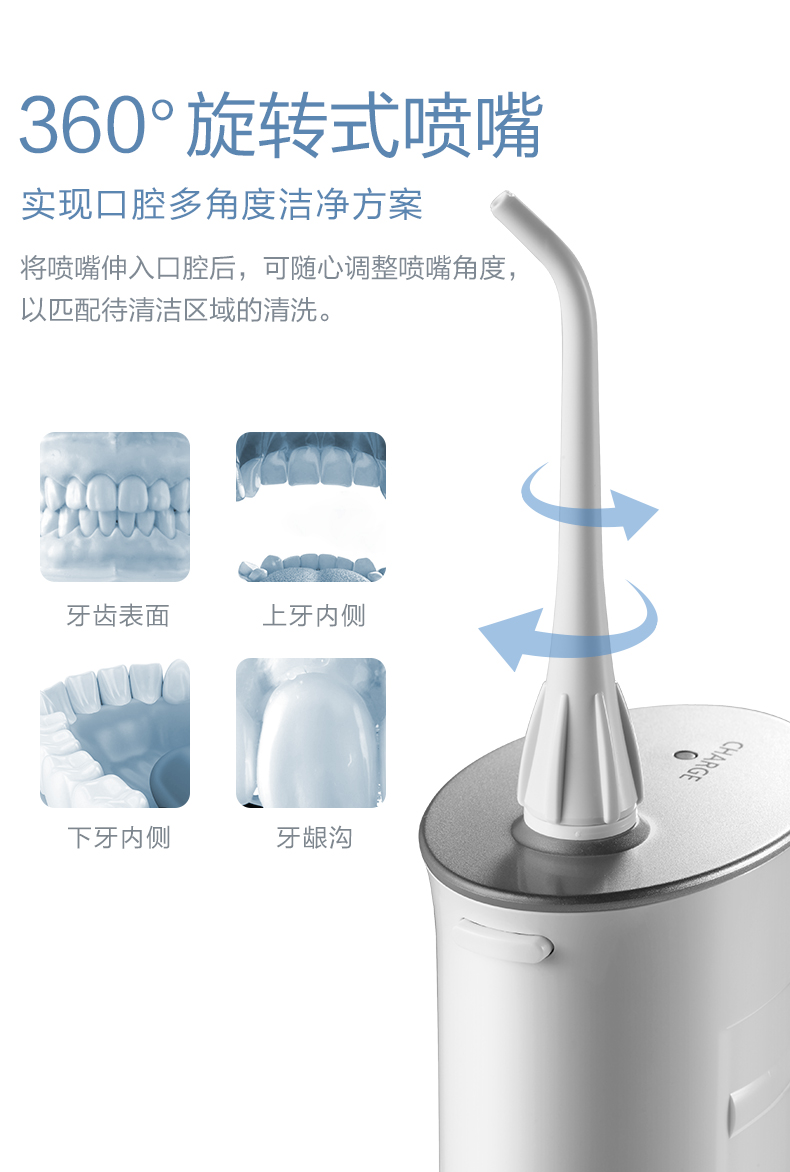 360° 旋转式喷嘴

实现口腔多角度洁净方案

将喷嘴伸入口腔后，可随心调整喷嘴角度，以匹配待清洁区域的清洗。

牙齿表面

上牙内侧

下牙内侧

牙龈沟

CHARGE